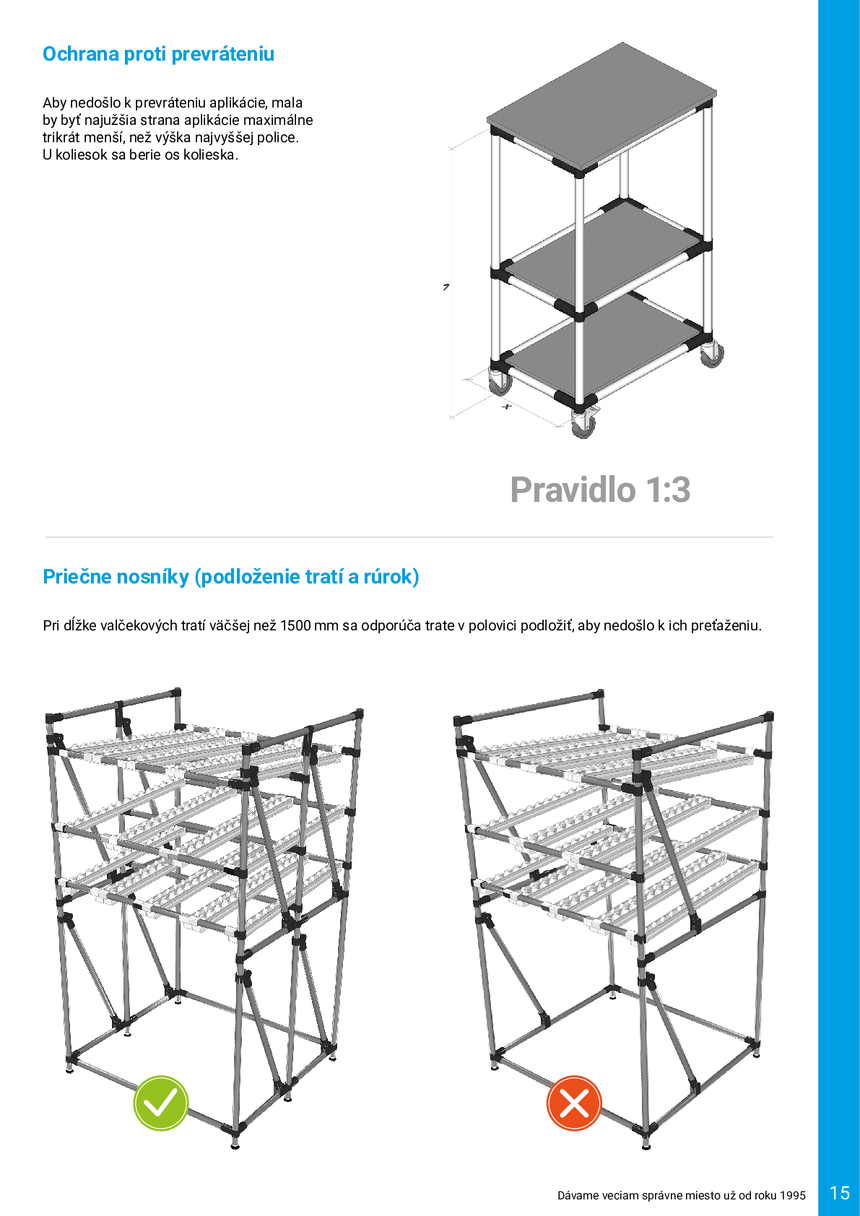 Ochrana proti prevráteniu

Aby nedošlo k prevráteniu aplikácie, mala by byť najužšia strana aplikácie maximálne trikrát menší, než výška najvyššej police. U koliesok sa berie os kolieska.

y

x

Pravidlo 1:3

Priečne nosníky (podloženie tratí a rúrok)

Pri dĺžke valčekových tratí väčšej než 1500 mm sa odporúča trate v polovici podložiť, aby nedošlo k ich preťaženiu.

Dávame veciam správne miesto už od roku 1995

15