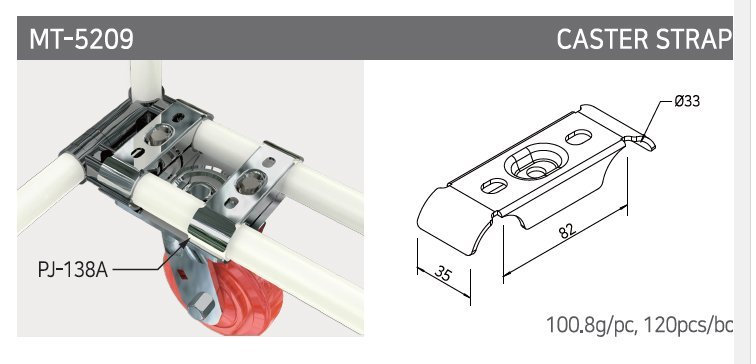 MT-5209

CASTER STRAP

PJ-138A

Ø33

82

35

100.8g/pc, 120pcs/bc